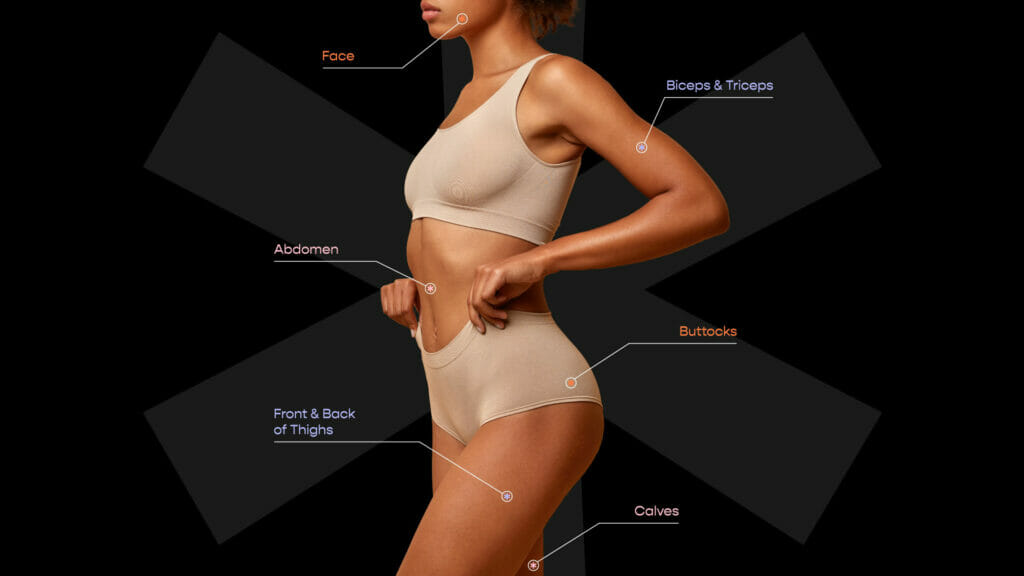 Face

Biceps & Triceps

Abdomen

Buttocks

Front & Back of Thighs

Calves